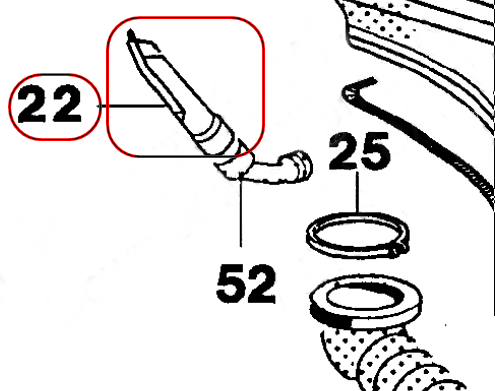 22
25
52