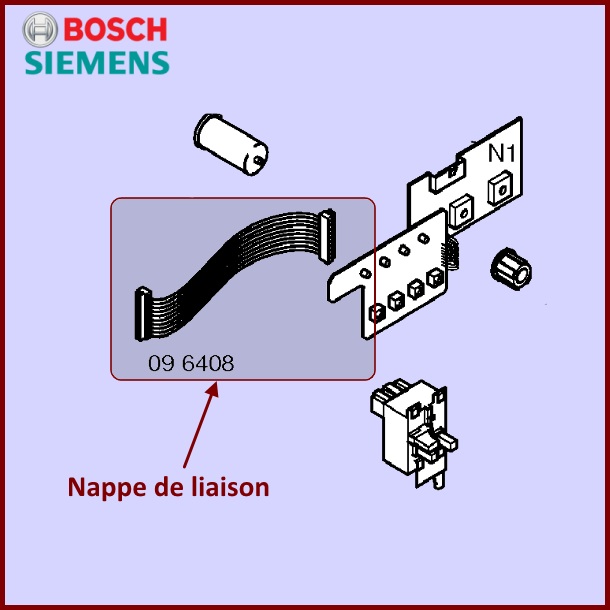 BOSCH
SIEMENS

N1

09 6408

Nappe de liaison