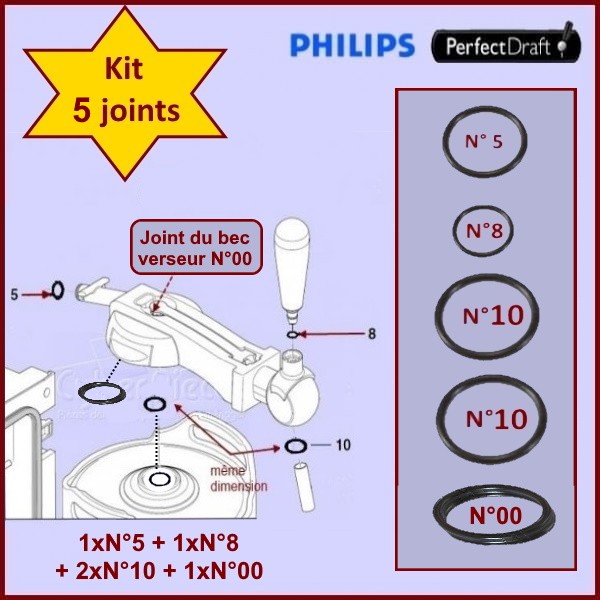 Kit
5 joints

PHILIPS

PerfectDraft

Joint du bec verseur N°00

5

8

10

même dimension

1xN°5 + 1xN°8
+ 2xN°10 + 1xN°00

N° 5

N°8

N°10

N°10

N°00